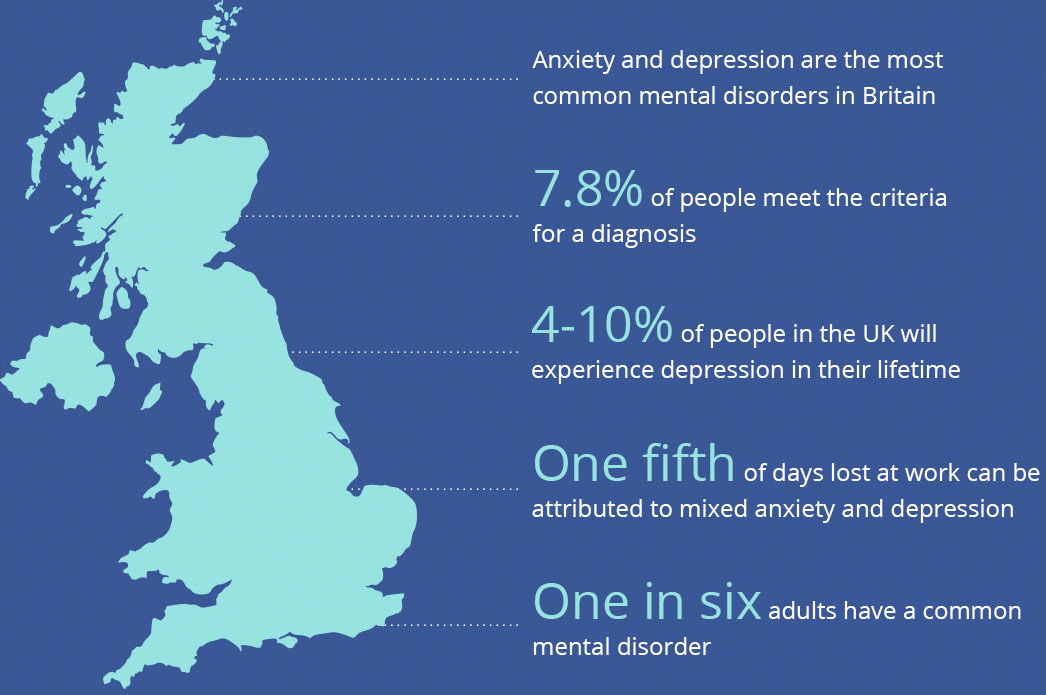 Anxiety and depression are the most common mental disorders in Britain

7.8% of people meet the criteria for a diagnosis

4-10% of people in the UK will experience depression in their lifetime

One fifth of days lost at work can be attributed to mixed anxiety and depression

One in six adults have a common mental disorder