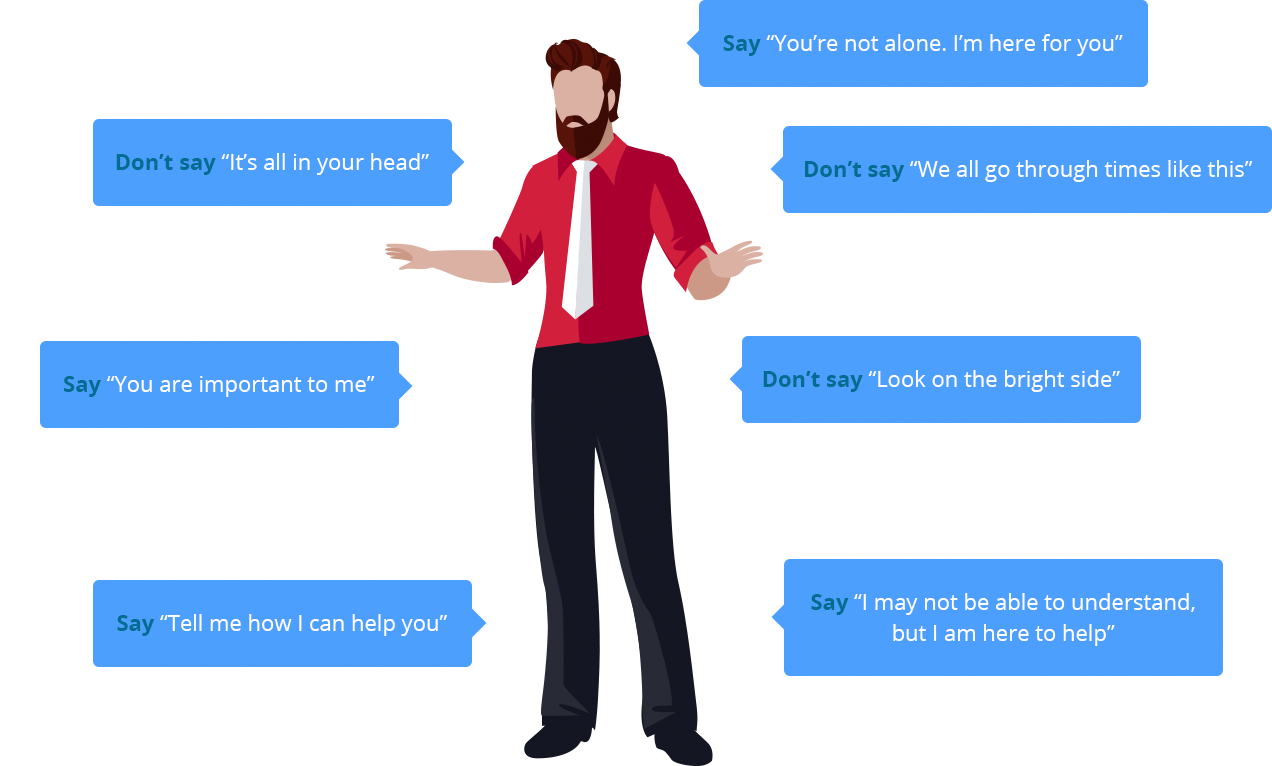 Say “You’re not alone. I’m here for you”

Don’t say “It’s all in your head”

Don’t say “We all go through times like this”

Say “You are important to me”

Don’t say “Look on the bright side”

Say “Tell me how I can help you”

Say “I may not be able to understand, but I am here to help”