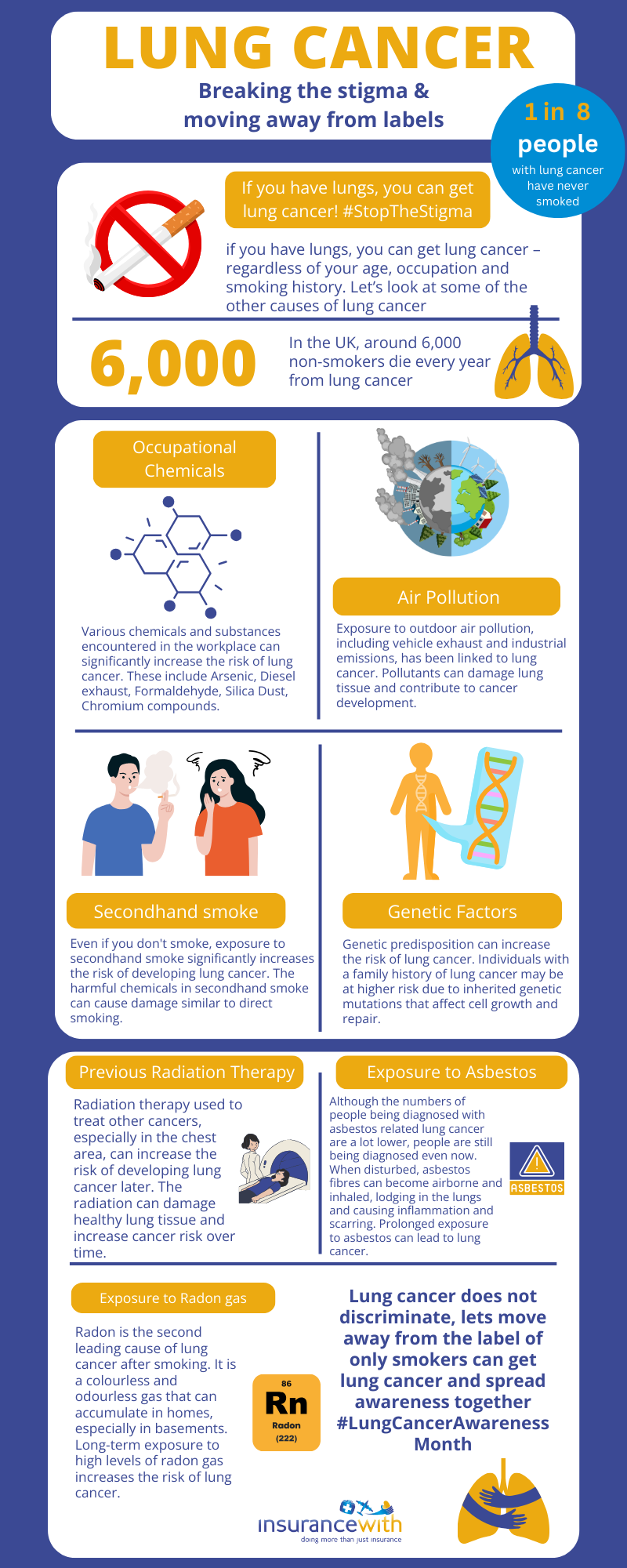 LUNG CANCER

Breaking the stigma & moving away from labels

1 in 8 people with lung cancer have never smoked

If you have lungs, you can get lung cancer! #StopTheStigma

if you have lungs, you can get lung cancer – regardless of your age, occupation and smoking history. Let's look at some of the other causes of lung cancer

6,000

In the UK, around 6,000 non-smokers die every year from lung cancer

Occupational Chemicals

Various chemicals and substances encountered in the workplace can significantly increase the risk of lung cancer. These include Arsenic, Diesel exhaust, Formaldehyde, Silica Dust, Chromium compounds.

Air Pollution

Exposure to outdoor air pollution, including vehicle exhaust and industrial emissions, has been linked to lung cancer. Pollutants can damage lung tissue and contribute to cancer development.

Secondhand smoke

Even if you don't smoke, exposure to secondhand smoke significantly increases the risk of developing lung cancer. The harmful chemicals in secondhand smoke can cause damage similar to direct smoking.

Genetic Factors

Genetic predisposition can increase the risk of lung cancer. Individuals with a family history of lung cancer may be at higher risk due to inherited genetic mutations that affect cell growth and repair.

Previous Radiation Therapy

Radiation therapy used to treat other cancers, especially in the chest area, can increase the risk of developing lung cancer later. The radiation can damage healthy lung tissue and increase cancer risk over time.

Exposure to Asbestos

Although the numbers of people being diagnosed with asbestos related lung cancer are a lot lower, people are still being diagnosed even now. When disturbed, asbestos fibres can become airborne and inhaled, lodging in the lungs and causing inflammation and scarring. Prolonged exposure to asbestos can lead to lung cancer.

ASBESTOS

Exposure to Radon gas

Radon is the second leading cause of lung cancer after smoking. It is a colourless and odourless gas that can accumulate in homes, especially in basements. Long-term exposure to high levels of radon gas increases the risk of lung cancer.

86
Rn
Radon
(222)

Lung cancer does not discriminate, lets move away from the label of only smokers can get lung cancer and spread awareness together #LungCancerAwareness Month

insurancewith
doing more than just insurance