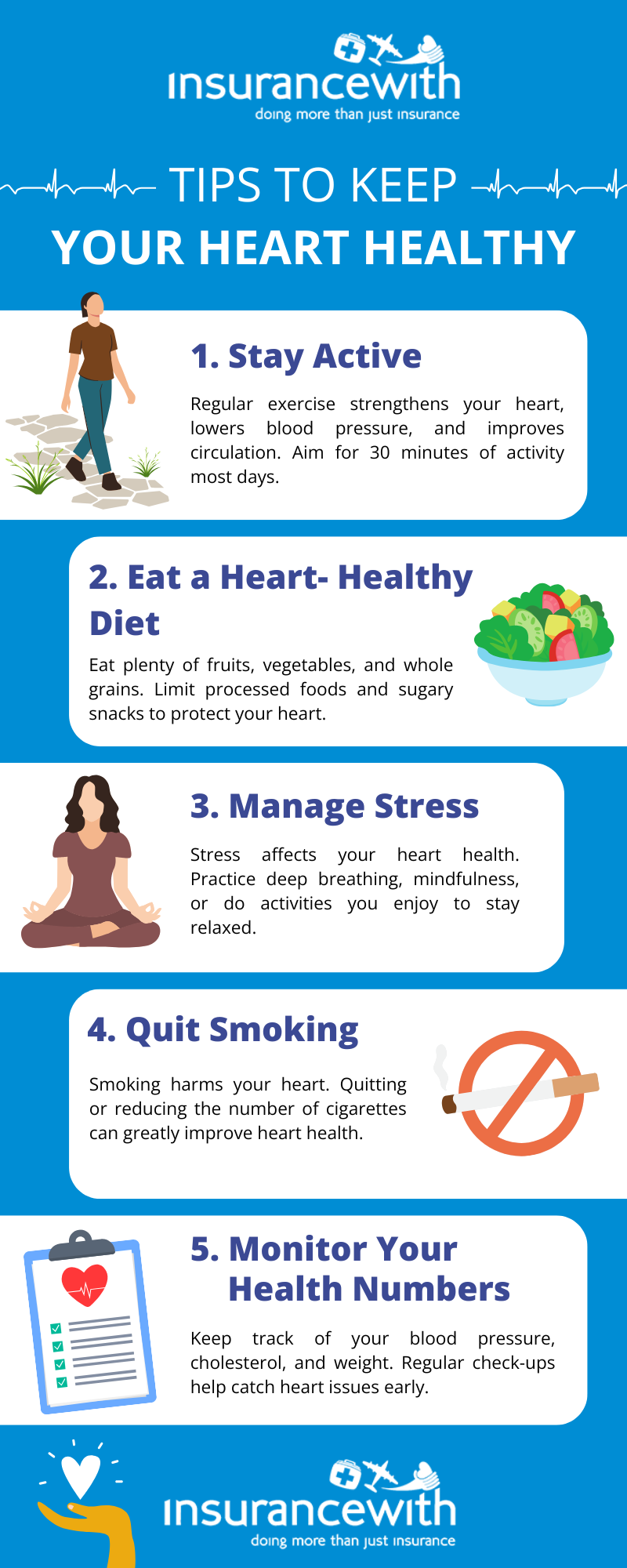 insurancewith
doing more than just insurance

TIPS TO KEEP
YOUR HEART HEALTHY

1. Stay Active

Regular exercise strengthens your heart, lowers blood pressure, and improves circulation. Aim for 30 minutes of activity most days.

2. Eat a Heart- Healthy Diet

Eat plenty of fruits, vegetables, and whole grains. Limit processed foods and sugary snacks to protect your heart.

3. Manage Stress

Stress affects your heart health. Practice deep breathing, mindfulness, or do activities you enjoy to stay relaxed.

4. Quit Smoking

Smoking harms your heart. Quitting or reducing the number of cigarettes can greatly improve heart health.

5. Monitor Your Health Numbers

Keep track of your blood pressure, cholesterol, and weight. Regular check-ups help catch heart issues early.

insurancewith
doing more than just insurance